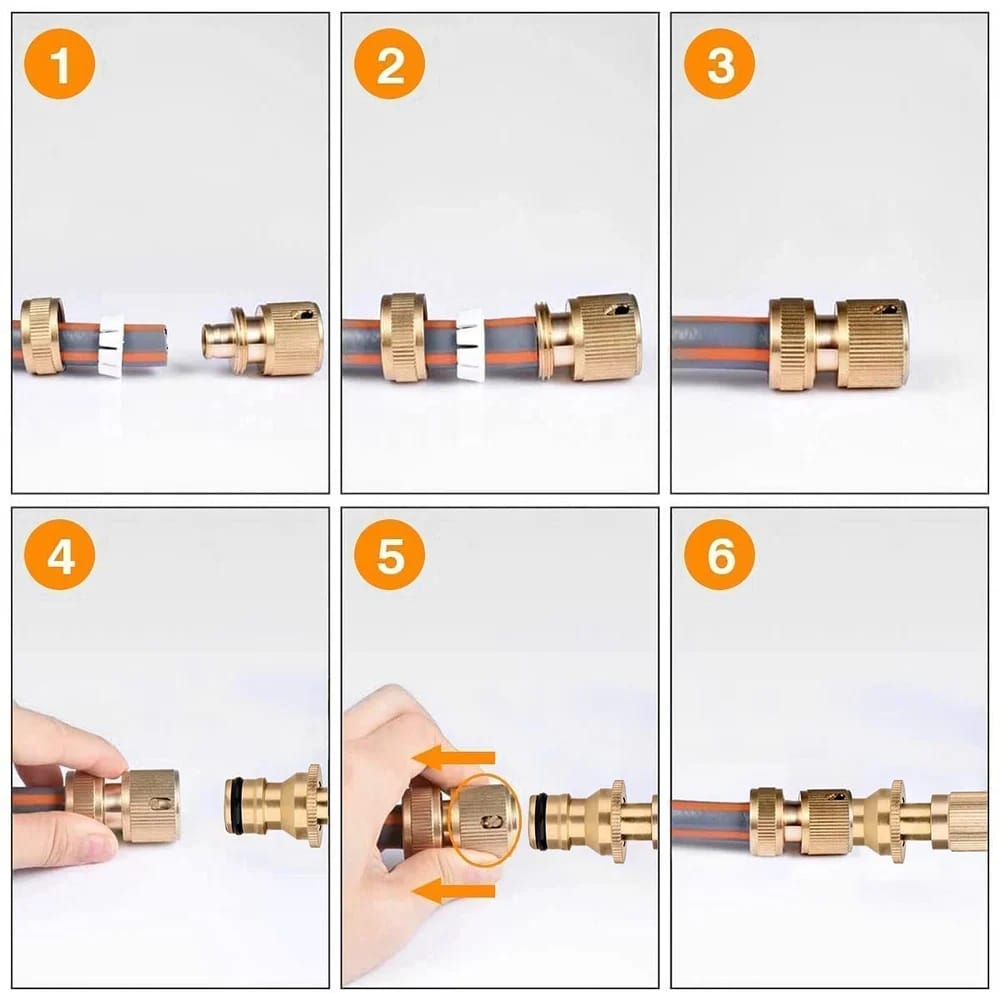 1

2

3

4

5

6